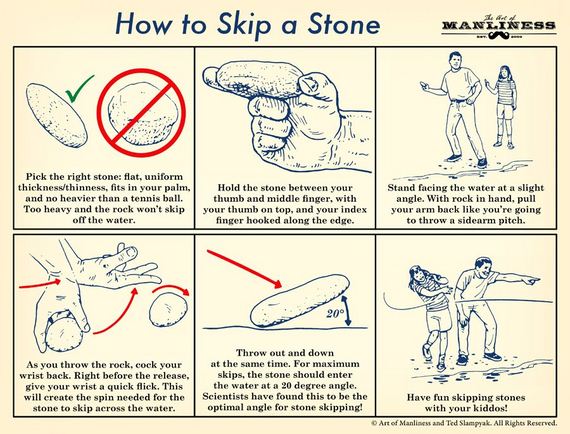 How to Skip a Stone

The Art of MANLINESS EST. 2008

Pick the right stone: flat, uniform thickness/thinness, fits in your palm, and no heavier than a tennis ball. Too heavy and the rock won't skip off the water.

Hold the stone between your thumb and middle finger, with your thumb on top, and your index finger hooked along the edge.

Stand facing the water at a slight angle. With rock in hand, pull your arm back like you're going to throw a sidearm pitch.

As you throw the rock, cock your wrist back. Right before the release, give your wrist a quick flick. This will create the spin needed for the stone to skip across the water.

20°

Throw out and down at the same time. For maximum skips, the stone should enter the water at a 20 degree angle. Scientists have found this to be the optimal angle for stone skipping!

Have fun skipping stones with your kiddos!

© Art of Manliness and Ted Slampyak. All Rights Reserved.