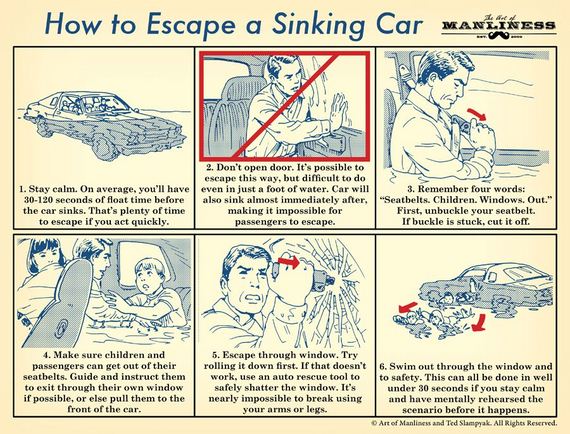 How to Escape a Sinking Car

The Art of MANLINESS EST. 2008

1. Stay calm. On average, you'll have 30-120 seconds of float time before the car sinks. That's plenty of time to escape if you act quickly.

2. Don't open door. It's possible to escape this way, but difficult to do even in just a foot of water. Car will also sink almost immediately after, making it impossible for passengers to escape.

3. Remember four words: "Seatbelts. Children. Windows. Out." First, unbuckle your seatbelt. If buckle is stuck, cut it off.

4. Make sure children and passengers can get out of their seatbelts. Guide and instruct them to exit through their own window if possible, or else pull them to the front of the car.

5. Escape through window. Try rolling it down first. If that doesn't work, use an auto rescue tool to safely shatter the window. It's nearly impossible to break using your arms or legs.

6. Swim out through the window and to safety. This can all be done in well under 30 seconds if you stay calm and have mentally rehearsed the scenario before it happens.

© Art of Manliness and Ted Slampyak. All Rights Reserved.